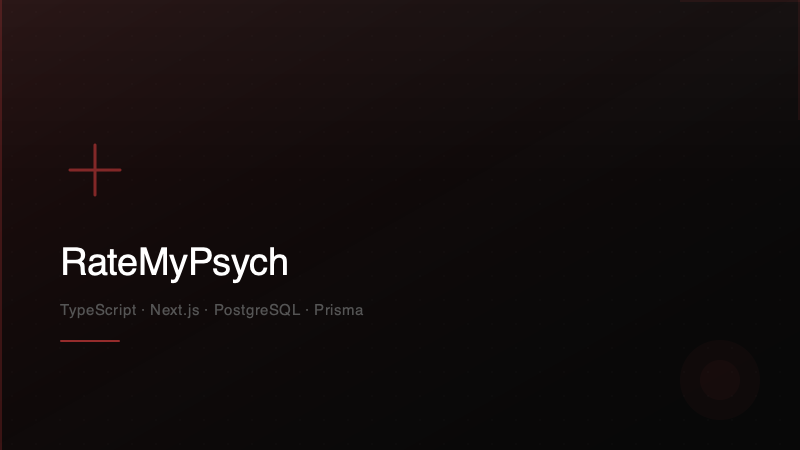 RateMyPsych

TypeScript · Next.js · PostgreSQL · Prisma